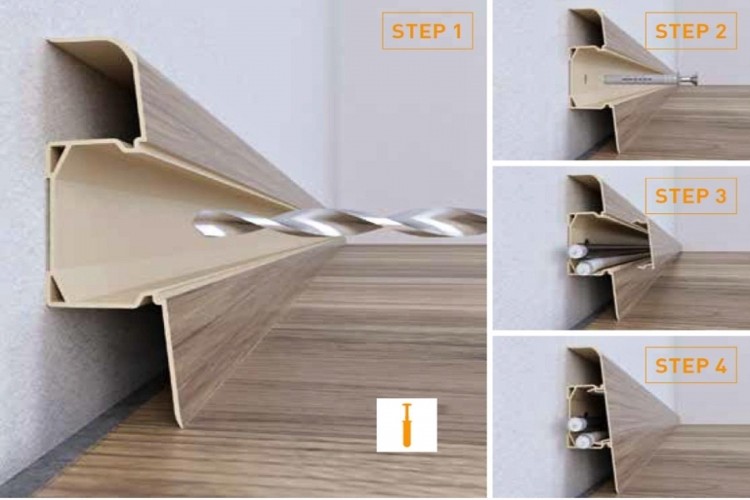 STEP 1

STEP 2

STEP 3

STEP 4